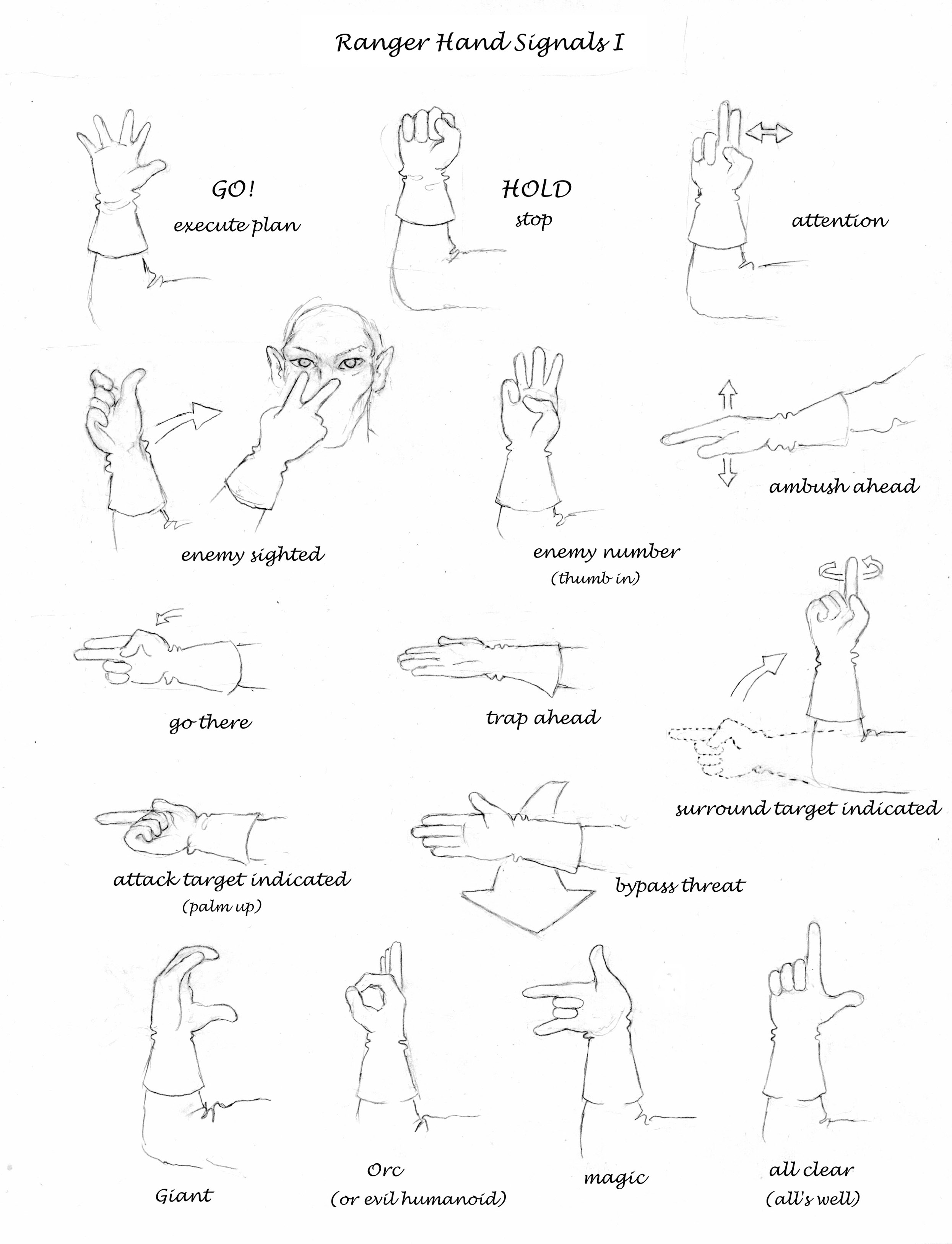 Ranger Hand Signals I

GO!
execute plan

HOLD
stop

attention

enemy sighted

enemy number
(thumb in)

ambush ahead

go there

trap ahead

surround target indicated

attack target indicated
(palm up)

bypass threat

Giant

Orc
(or evil humanoid)

magic

all clear
(all's well)